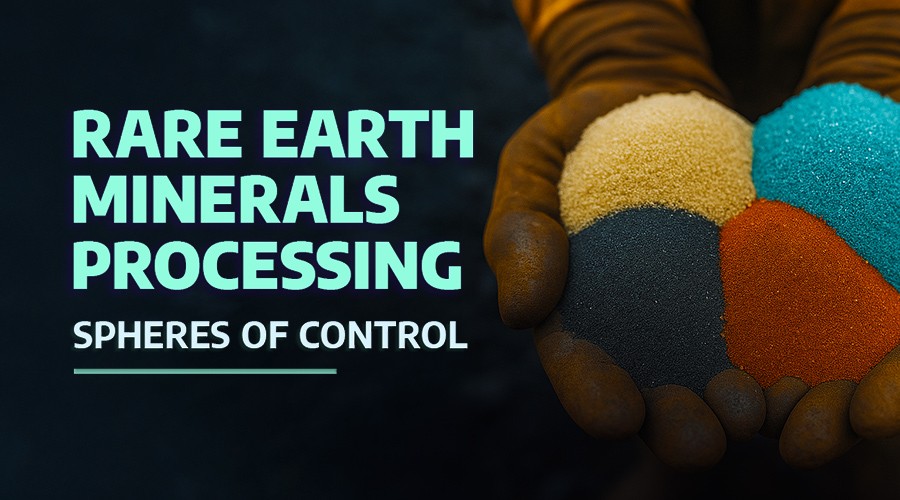 RARE EARTH MINERALS PROCESSING

SPHERES OF CONTROL